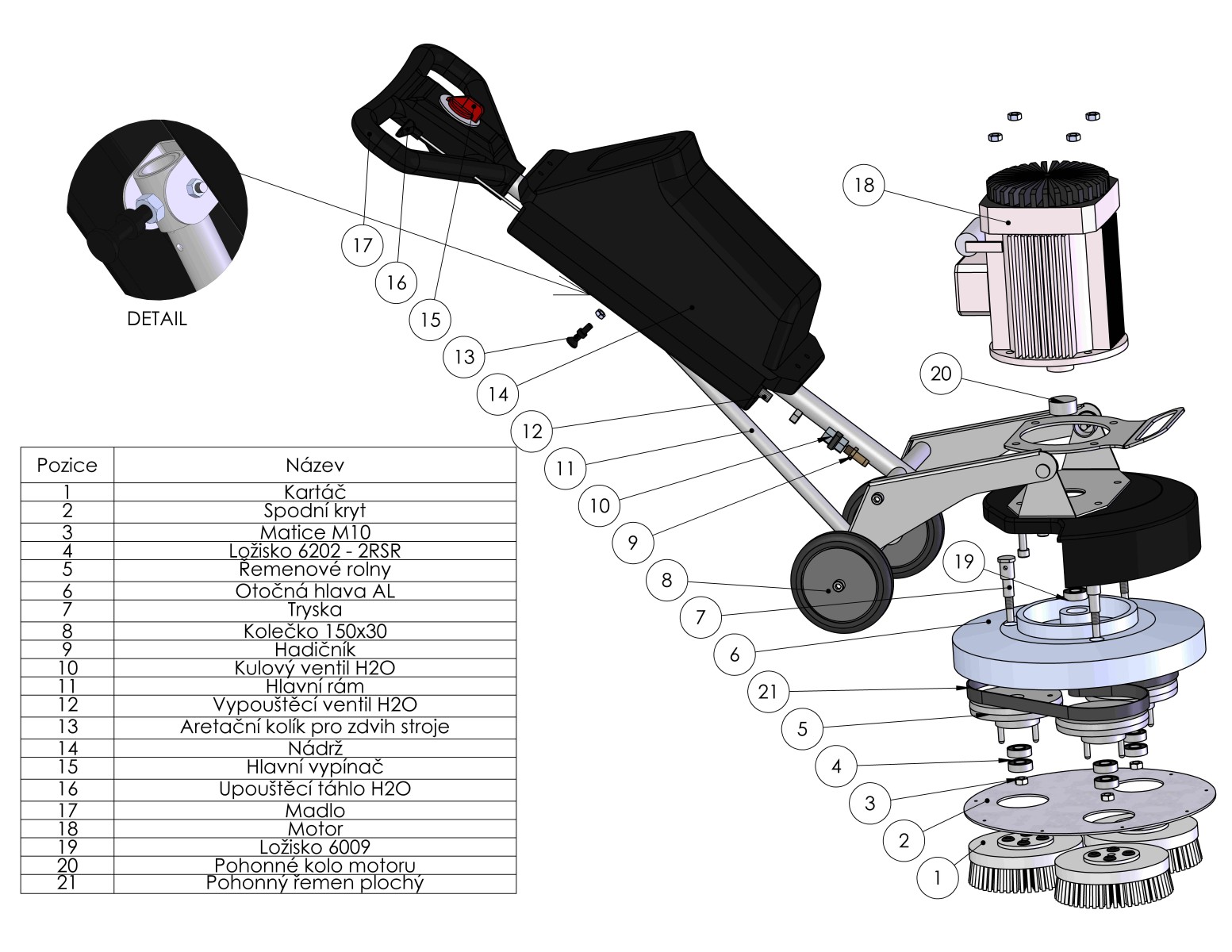 DETAIL

17
16
15
13
14
12
11
10
9
8
7
6
21
5
4
3
2
1
18
20
19

| Pozice | Název |
|---|---|
| 1 | Kartáč |
| 2 | Spodní kryt |
| 3 | Matice M10 |
| 4 | Ložisko 6202 - 2RSR |
| 5 | Řemenové rolny |
| 6 | Otočná hlava AL |
| 7 | Tryska |
| 8 | Kolečko 150x30 |
| 9 | Hadičník |
| 10 | Kulový ventil H2O |
| 11 | Hlavní rám |
| 12 | Vypouštěcí ventil H2O |
| 13 | Aretační kolík pro zdvih stroje |
| 14 | Nádrž |
| 15 | Hlavní vypínač |
| 16 | Upouštěcí táhlo H2O |
| 17 | Madlo |
| 18 | Motor |
| 19 | Ložisko 6009 |
| 20 | Pohonné kolo motoru |
| 21 | Pohonný řemen plochý |